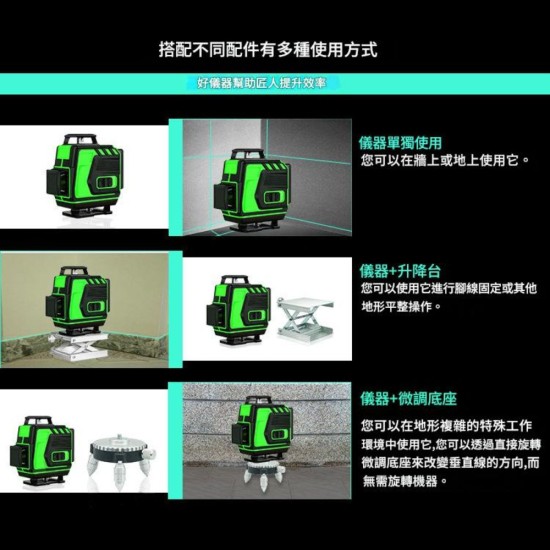 搭配不同配件有多種使用方式

好儀器幫助匠人提升效率

儀器單獨使用
您可以在牆上或地上使用它。

儀器+升降台
您可以使用它進行腳線固定或其他地形平整操作。

儀器+微調底座
您可以在地形複雜的特殊工作環境中使用它,您可以透過直接旋轉微調底座來改變垂直線的方向,而無需旋轉機器。