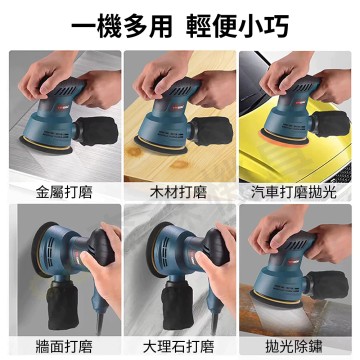 一機多用 輕便小巧

金屬打磨

木材打磨

汽車打磨拋光

牆面打磨

大理石打磨

拋光除鏽