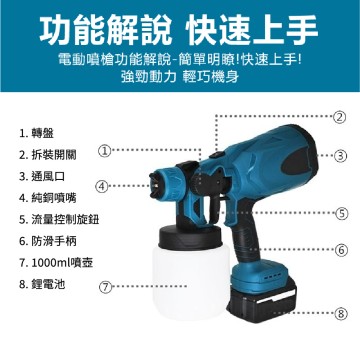 功能解說 快速上手

電動噴槍功能解說-簡單明瞭!快速上手!
強勁動力 輕巧機身

1. 轉盤
2. 拆裝開關
3. 通風口
4. 純銅噴嘴
5. 流量控制旋鈕
6. 防滑手柄
7. 1000ml噴壺
8. 鋰電池

②
①
③
④
⑤
⑥
⑦
⑧