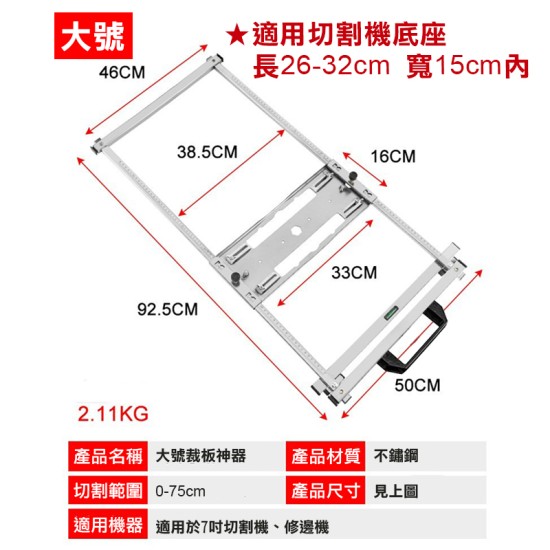 大號

★適用切割機底座
長26-32cm 寬15cm內

46CM

38.5CM

16CM

33CM

92.5CM

50CM

2.11KG

| 產品名稱 | 大號裁板神器 | 產品材質 | 不鏽鋼 |
|---|---|---|---|
| 切割範圍 | 0-75cm | 產品尺寸 | 見上圖 |
| 適用機器 | 適用於7吋切割機、修邊機 | | |