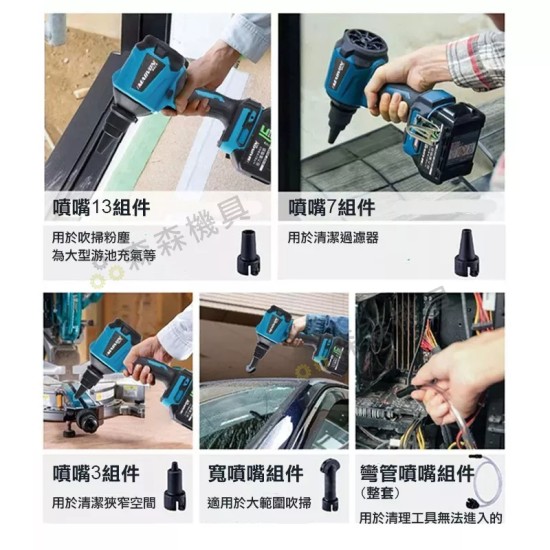 噴嘴13組件

用於吹掃粉塵
為大型游池充氣等

森森機具

噴嘴7組件

用於清潔過濾器

噴嘴3組件

用於清潔狹窄空間

寬噴嘴組件

適用於大範圍吹掃

彎管噴嘴組件
(整套)

用於清理工具無法進入的